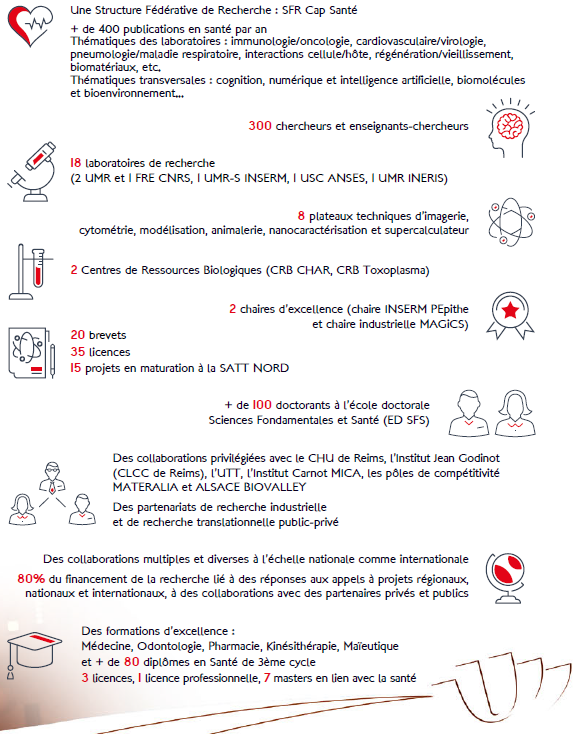 Une Structure Fédérative de Recherche : SFR Cap Santé

+ de 400 publications en santé par an
Thématiques des laboratoires : immunologie/oncologie, cardiovasculaire/virologie, pneumologie/maladie respiratoire, interactions cellule/hôte, régénération/vieillissement, biomatériaux, etc.
Thématiques transversales : cognition, numérique et intelligence artificielle, biomolécules et bioenvironnement...

300 chercheurs et enseignants-chercheurs

18 laboratoires de recherche
(2 UMR et 1 FRE CNRS, 1 UMR-S INSERM, 1 USC ANSES, 1 UMR INERIS)

8 plateaux techniques d'imagerie, cytométrie, modélisation, animalerie, nanocaractérisation et supercalculateur

2 Centres de Ressources Biologiques (CRB CHAR, CRB Toxoplasma)

2 chaires d'excellence (chaire INSERM PEpithe et chaire industrielle MAGICS)

20 brevets
35 licences
15 projets en maturation à la SATT NORD

+ de 100 doctorants à l'école doctorale Sciences Fondamentales et Santé (ED SFS)

Des collaborations privilégiées avec le CHU de Reims, l'Institut Jean Godinot (CLCC de Reims), l'UTT, l'Institut Carnot MICA, les pôles de compétitivité MATERALIA et ALSACE BIOVALLEY

Des partenariats de recherche industrielle et de recherche translationnelle public-privé

Des collaborations multiples et diverses à l'échelle nationale comme internationale

80% du financement de la recherche lié à des réponses aux appels à projets régionaux, nationaux et internationaux, à des collaborations avec des partenaires privés et publics

Des formations d'excellence :
Médecine, Odontologie, Pharmacie, Kinésithérapie, Maïeutique
et + de 80 diplômes en Santé de 3ème cycle
3 licences, 1 licence professionnelle, 7 masters en lien avec la santé